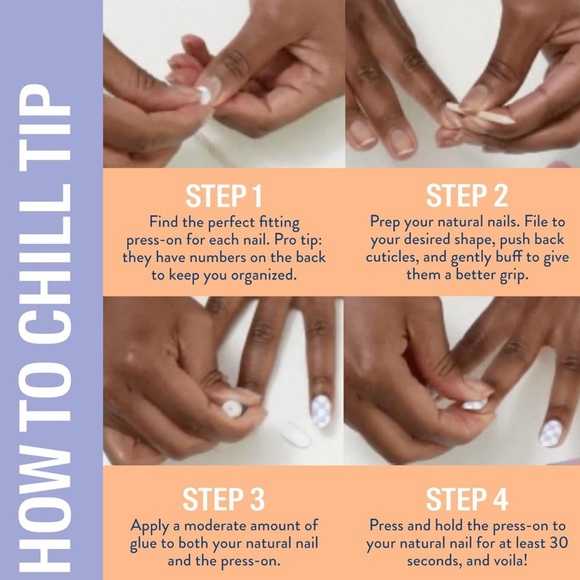 HOW TO CHILL TIP

STEP 1
Find the perfect fitting press-on for each nail. Pro tip: they have numbers on the back to keep you organized.

STEP 2
Prep your natural nails. File to your desired shape, push back cuticles, and gently buff to give them a better grip.

STEP 3
Apply a moderate amount of glue to both your natural nail and the press-on.

STEP 4
Press and hold the press-on to your natural nail for at least 30 seconds, and voila!